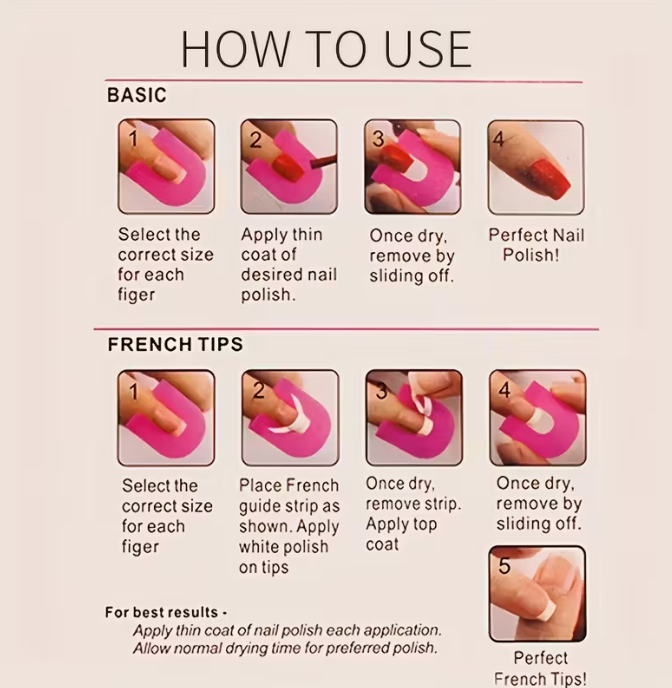 HOW TO USE

BASIC

1

Select the correct size for each figer

2

Apply thin coat of desired nail polish.

3

Once dry, remove by sliding off.

4

Perfect Nail Polish!

FRENCH TIPS

1

Select the correct size for each figer

2

Place French guide strip as shown. Apply white polish on tips

3

Once dry, remove strip. Apply top coat

4

Once dry, remove by sliding off.

5

Perfect French Tips!

For best results -
Apply thin coat of nail polish each application.
Allow normal drying time for preferred polish.