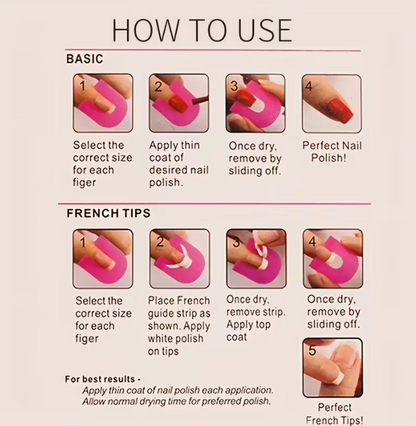 HOW TO USE

BASIC

1
Select the correct size for each figer

2
Apply thin coat of desired nail polish.

3
Once dry, remove by sliding off.

4
Perfect Nail Polish!

FRENCH TIPS

1
Select the correct size for each figer

2
Place French guide strip as shown. Apply white polish on tips

3
Once dry, remove strip. Apply top coat

4
Once dry, remove by sliding off.

5
Perfect French Tips!

For best results -
Apply thin coat of nail polish each application.
Allow normal drying time for preferred polish.