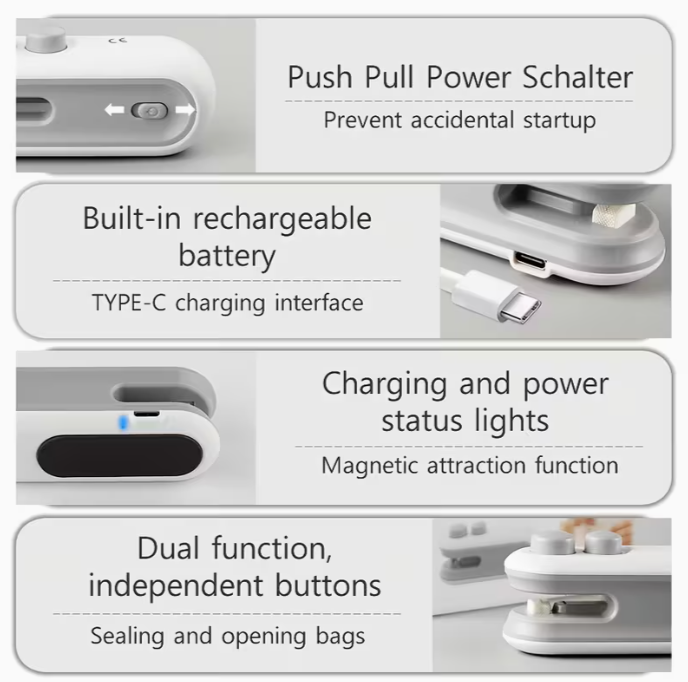 CE

Push Pull Power Schalter

Prevent accidental startup

Built-in rechargeable battery

TYPE-C charging interface

Charging and power status lights

Magnetic attraction function

Dual function, independent buttons

Sealing and opening bags